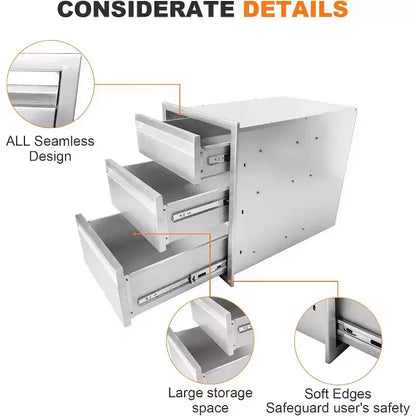 CONSIDERATE DETAILS

ALL Seamless Design

Large storage space

Soft Edges
Safeguard user's safety